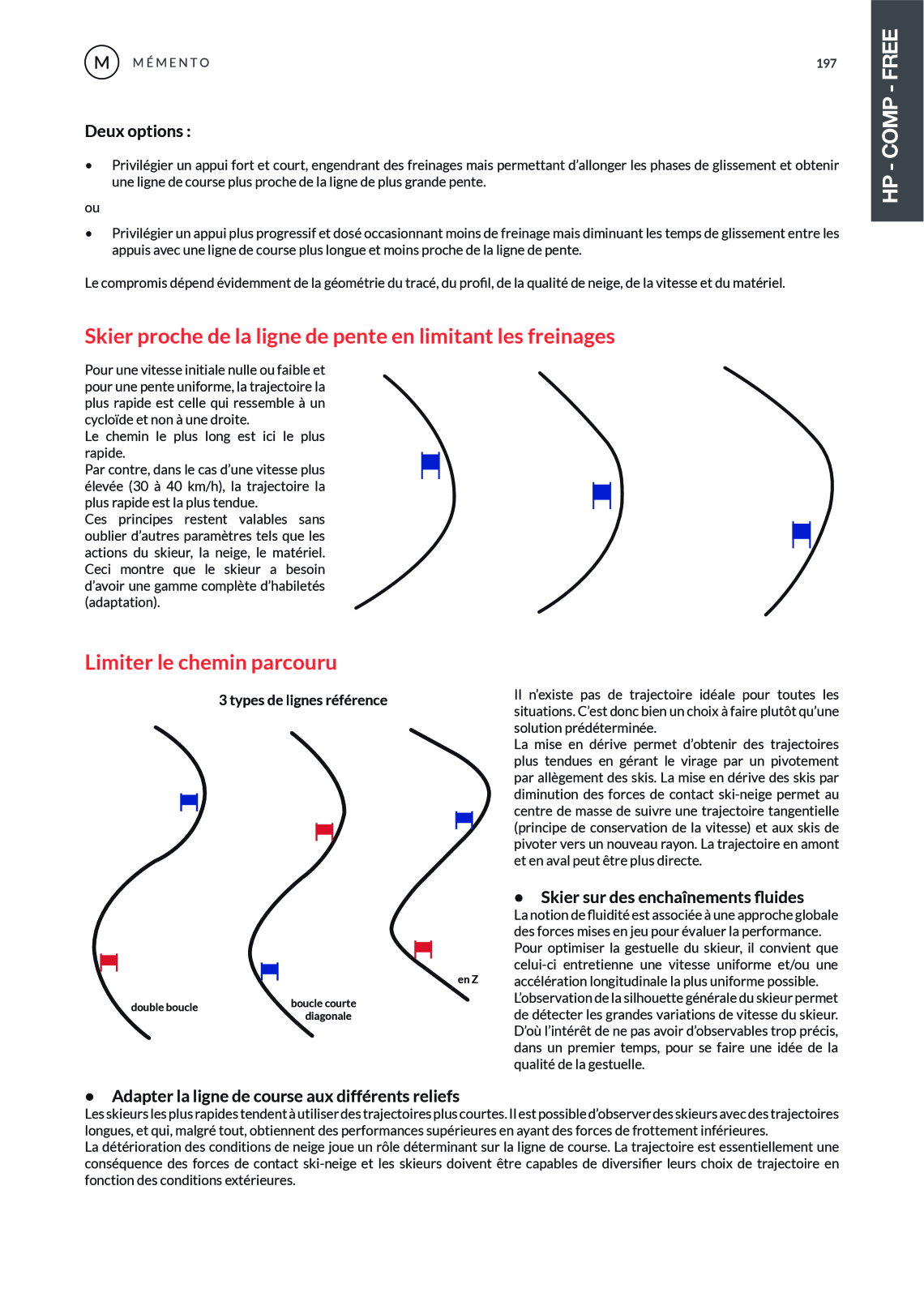 M MÉMENTO

197

HP - COMP - FREE

Deux options :

• Privilégier un appui fort et court, engendrant des freinages mais permettant d'allonger les phases de glissement et obtenir une ligne de course plus proche de la ligne de plus grande pente.

ou

• Privilégier un appui plus progressif et dosé occasionnant moins de freinage mais diminuant les temps de glissement entre les appuis avec une ligne de course plus longue et moins proche de la ligne de pente.

Le compromis dépend évidemment de la géométrie du tracé, du profil, de la qualité de neige, de la vitesse et du matériel.

Skier proche de la ligne de pente en limitant les freinages

Pour une vitesse initiale nulle ou faible et pour une pente uniforme, la trajectoire la plus rapide est celle qui ressemble à un cycloïde et non à une droite.
Le chemin le plus long est ici le plus rapide.
Par contre, dans le cas d'une vitesse plus élevée (30 à 40 km/h), la trajectoire la plus rapide est la plus tendue.
Ces principes restent valables sans oublier d'autres paramètres tels que les actions du skieur, la neige, le matériel.
Ceci montre que le skieur a besoin d'avoir une gamme complète d'habiletés (adaptation).

Limiter le chemin parcouru

3 types de lignes référence

double boucle

boucle courte diagonale

en Z

Il n'existe pas de trajectoire idéale pour toutes les situations. C'est donc bien un choix à faire plutôt qu'une solution prédéterminée.
La mise en dérive permet d'obtenir des trajectoires plus tendues en gérant le virage par un pivotement par allègement des skis. La mise en dérive des skis par diminution des forces de contact ski-neige permet au centre de masse de suivre une trajectoire tangentielle (principe de conservation de la vitesse) et aux skis de pivoter vers un nouveau rayon. La trajectoire en amont et en aval peut être plus directe.

• Skier sur des enchaînements fluides
La notion de fluidité est associée à une approche globale des forces mises en jeu pour évaluer la performance.
Pour optimiser la gestuelle du skieur, il convient que celui-ci entretienne une vitesse uniforme et/ou une accélération longitudinale la plus uniforme possible.
L'observation de la silhouette générale du skieur permet de détecter les grandes variations de vitesse du skieur. D'où l'intérêt de ne pas avoir d'observables trop précis, dans un premier temps, pour se faire une idée de la qualité de la gestuelle.

• Adapter la ligne de course aux différents reliefs
Les skieurs les plus rapides tendent à utiliser des trajectoires plus courtes. Il est possible d'observer des skieurs avec des trajectoires longues, et qui, malgré tout, obtiennent des performances supérieures en ayant des forces de frottement inférieures.
La détérioration des conditions de neige joue un rôle déterminant sur la ligne de course. La trajectoire est essentiellement une conséquence des forces de contact ski-neige et les skieurs doivent être capables de diversifier leurs choix de trajectoire en fonction des conditions extérieures.